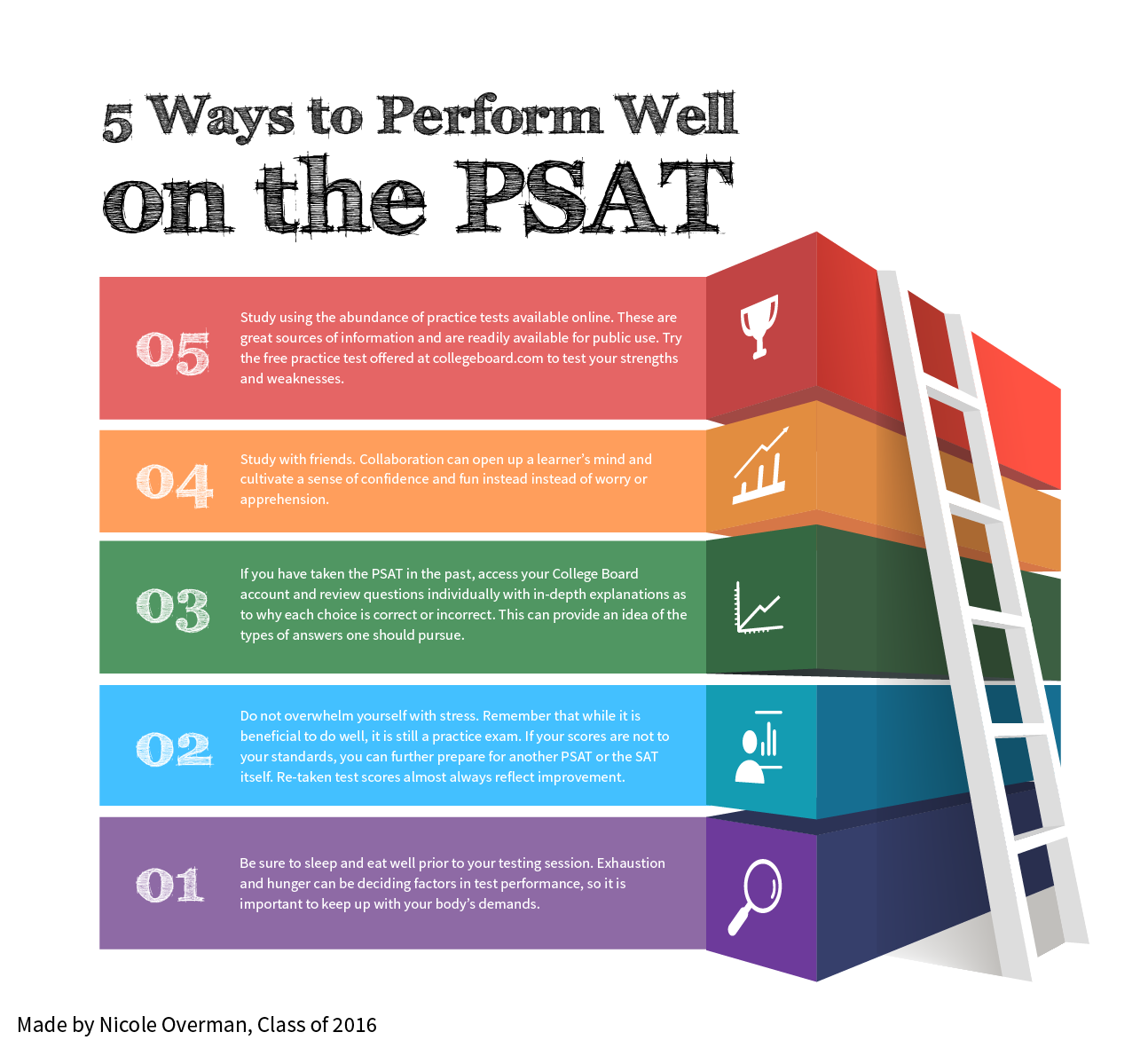 5 Ways to Perform Well on the PSAT

05

Study using the abundance of practice tests available online. These are great sources of information and are readily available for public use. Try the free practice test offered at collegeboard.com to test your strengths and weaknesses.

04

Study with friends. Collaboration can open up a learner's mind and cultivate a sense of confidence and fun instead instead of worry or apprehension.

03

If you have taken the PSAT in the past, access your College Board account and review questions individually with in-depth explanations as to why each choice is correct or incorrect. This can provide an idea of the types of answers one should pursue.

02

Do not overwhelm yourself with stress. Remember that while it is beneficial to do well, it is still a practice exam. If your scores are not to your standards, you can further prepare for another PSAT or the SAT itself. Re-taken test scores almost always reflect improvement.

01

Be sure to sleep and eat well prior to your testing session. Exhaustion and hunger can be deciding factors in test performance, so it is important to keep up with your body's demands.

Made by Nicole Overman, Class of 2016