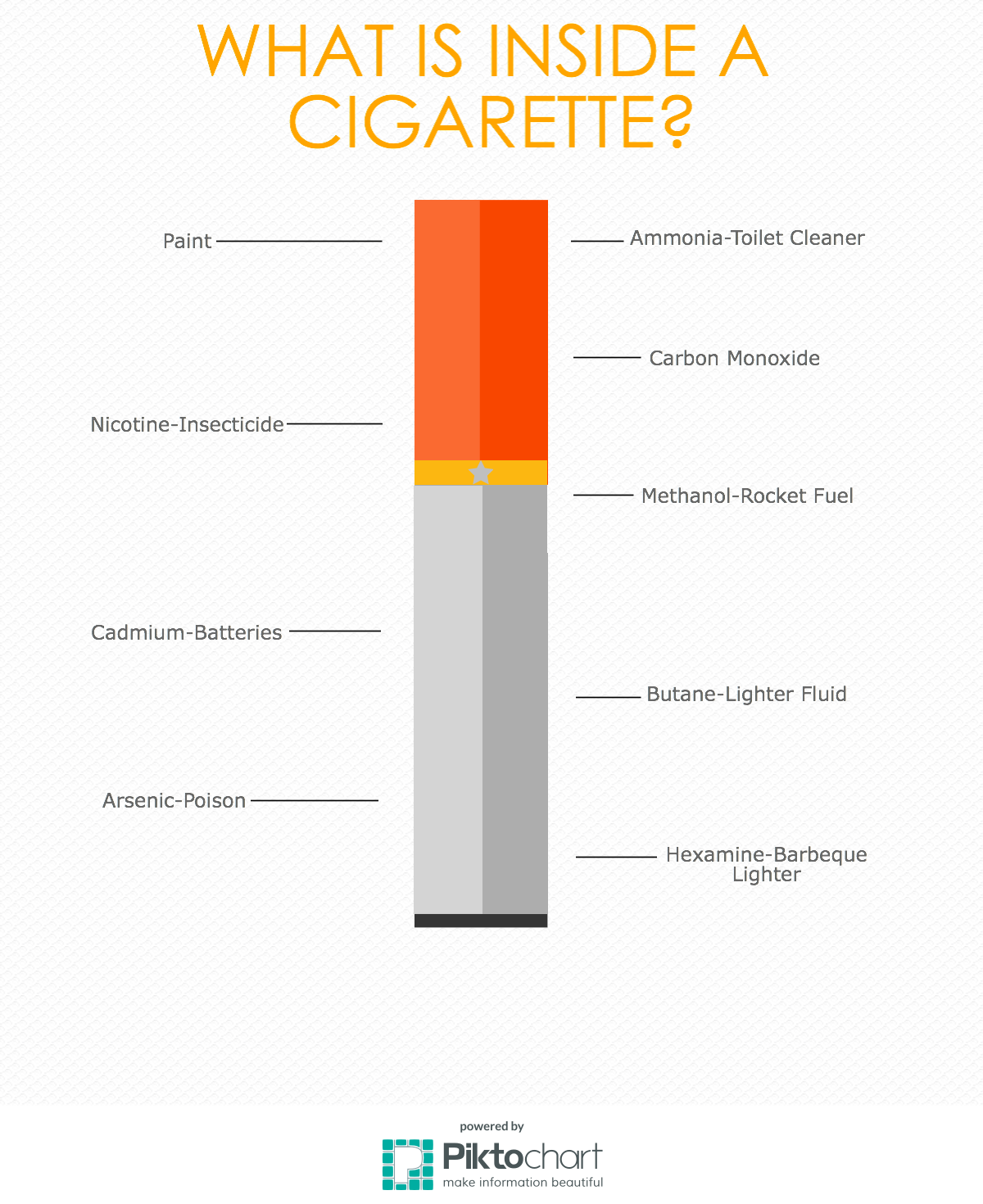 WHAT IS INSIDE A CIGARETTE?

Paint

Ammonia-Toilet Cleaner

Carbon Monoxide

Nicotine-Insecticide

Methanol-Rocket Fuel

Cadmium-Batteries

Butane-Lighter Fluid

Arsenic-Poison

Hexamine-Barbeque Lighter

powered by
Piktochart
make information beautiful