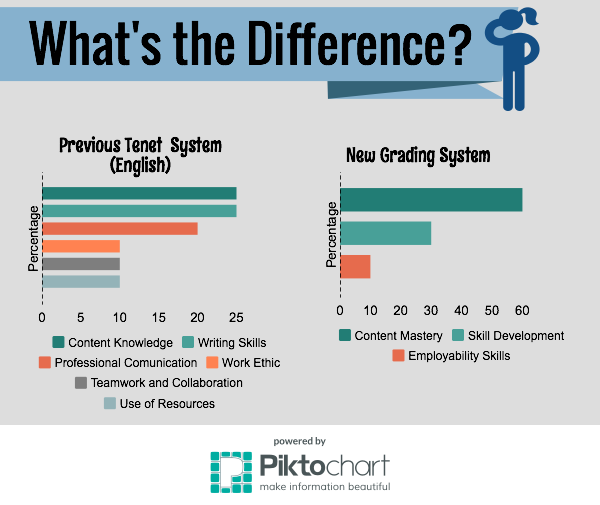 What's the Difference?

Previous Tenet System (English)

Percentage

0 5 10 15 20 25

Content Knowledge
Writing Skills
Professional Comunication
Work Ethic
Teamwork and Collaboration
Use of Resources

New Grading System

Percentage

0 10 20 30 40 50 60

Content Mastery
Skill Development
Employability Skills

powered by
Piktochart
make information beautiful